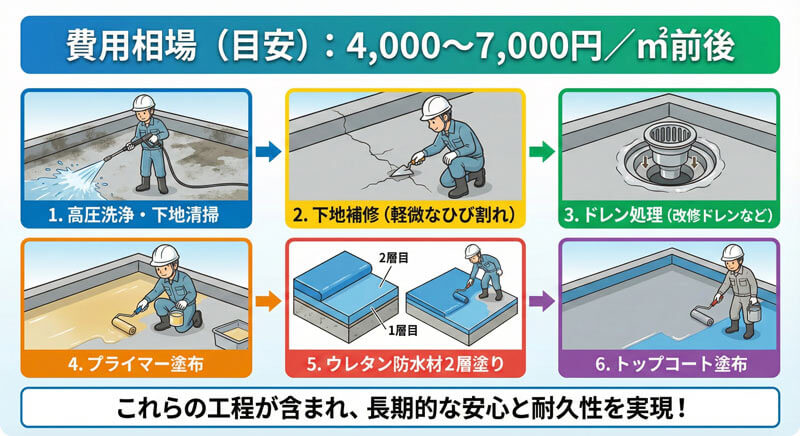 費用相場（目安）：4,000〜7,000円／㎡前後

1. 高圧洗浄・下地清掃

2. 下地補修（軽微なひび割れ）

3. ドレン処理（改修ドレンなど）

4. プライマー塗布

2層目

1層目

5. ウレタン防水材2層塗り

6. トップコート塗布

これらの工程が含まれ、長期的な安心と耐久性を実現！